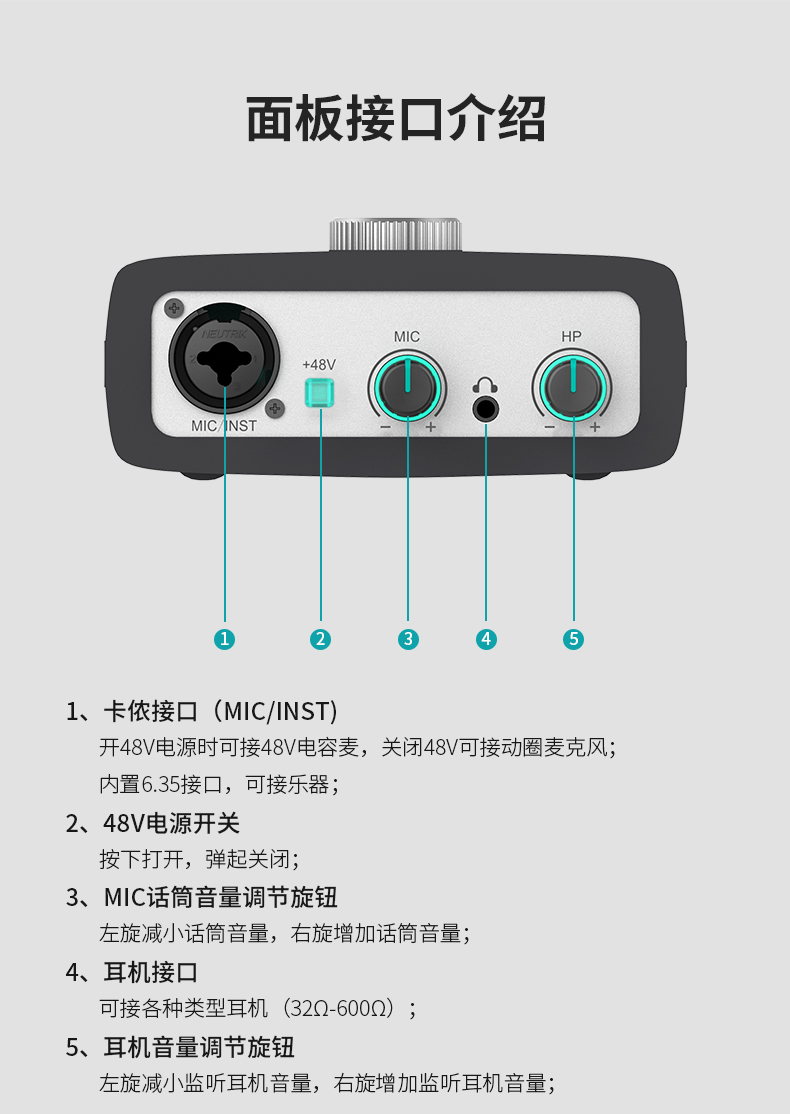 面板接口介绍

NEUTRIK
MIC/INST
+48V
MIC
− +
HP
− +

1
2
3
4
5

1、卡侬接口（MIC/INST）
开48V电源时可接48V电容麦，关闭48V可接动圈麦克风；
内置6.35接口，可接乐器；

2、48V电源开关
按下打开，弹起关闭；

3、MIC话筒音量调节旋钮
左旋减小话筒音量，右旋增加话筒音量；

4、耳机接口
可接各种类型耳机（32Ω-600Ω）；

5、耳机音量调节旋钮
左旋减小监听耳机音量，右旋增加监听耳机音量；